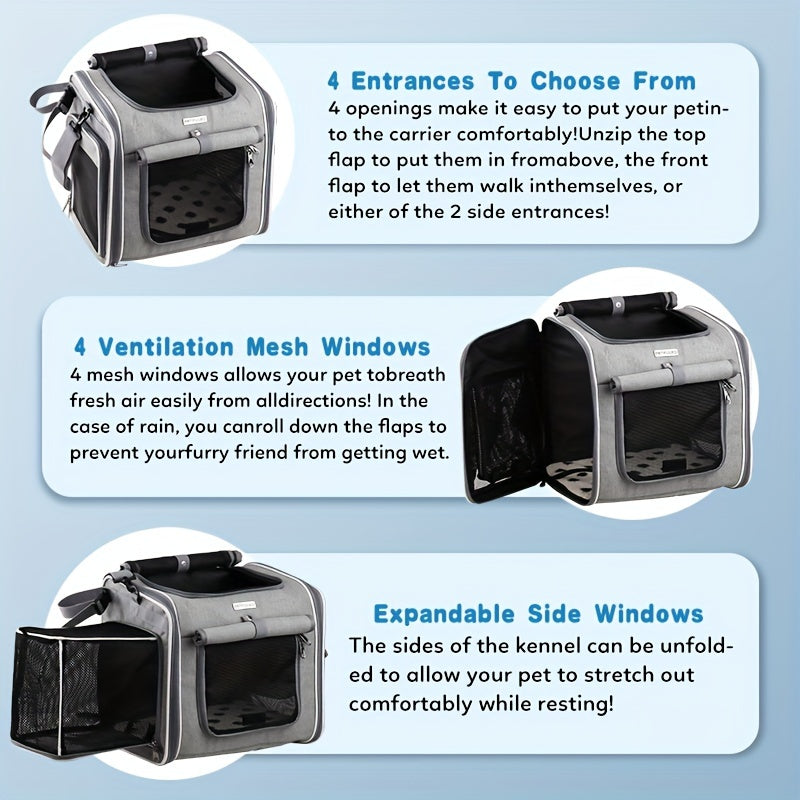 4 Entrances To Choose From

4 openings make it easy to put your petinto the carrier comfortably!Unzip the top flap to put them in fromabove, the front flap to let them walk inthemselves, or either of the 2 side entrances!

4 Ventilation Mesh Windows

4 mesh windows allows your pet tobreath fresh air easily from alldirections! In the case of rain, you canroll down the flaps to prevent yourfurry friend from getting wet.

Expandable Side Windows

The sides of the kennel can be unfolded to allow your pet to stretch out comfortably while resting!