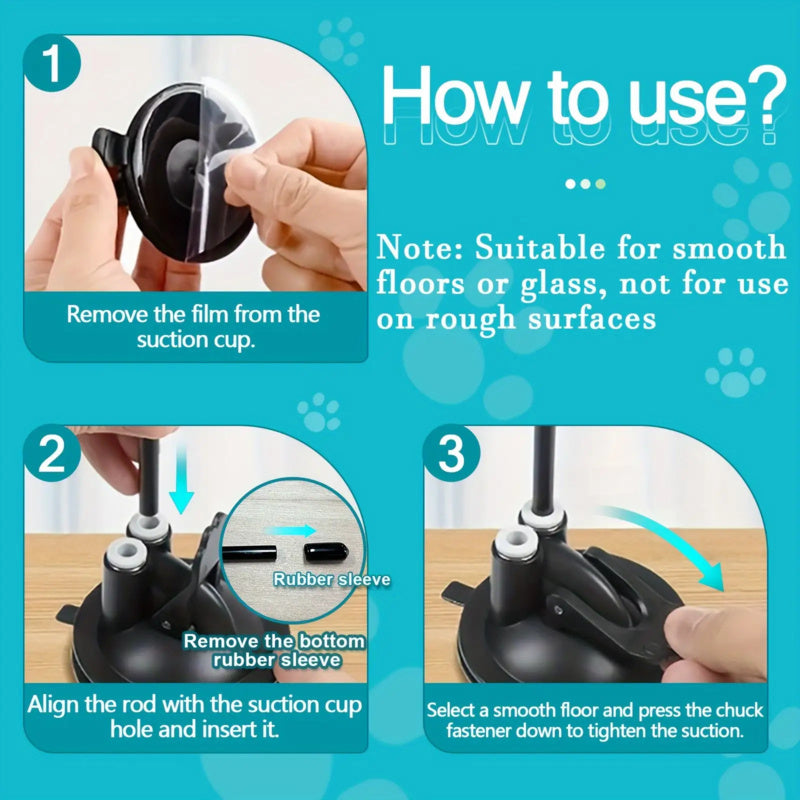 1

Remove the film from the suction cup.

How to use?

Note: Suitable for smooth floors or glass, not for use on rough surfaces

2

Rubber sleeve

Remove the bottom rubber sleeve

Align the rod with the suction cup hole and insert it.

3

Select a smooth floor and press the chuck fastener down to tighten the suction.