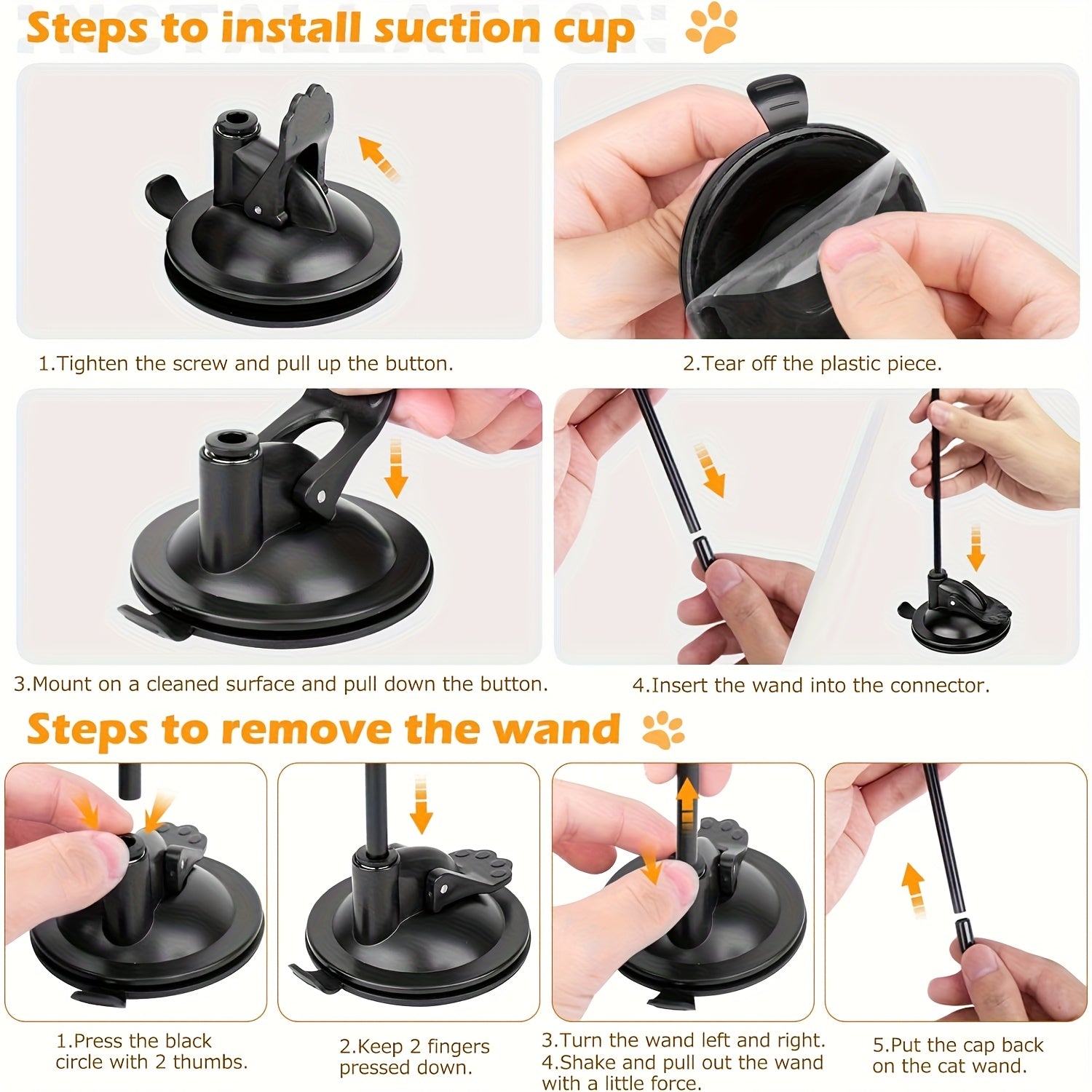 Steps to install suction cup

1.Tighten the screw and pull up the button.

2.Tear off the plastic piece.

3.Mount on a cleaned surface and pull down the button.

4.Insert the wand into the connector.

Steps to remove the wand

1.Press the black circle with 2 thumbs.

2.Keep 2 fingers pressed down.

3.Turn the wand left and right.
4.Shake and pull out the wand with a little force.

5.Put the cap back on the cat wand.